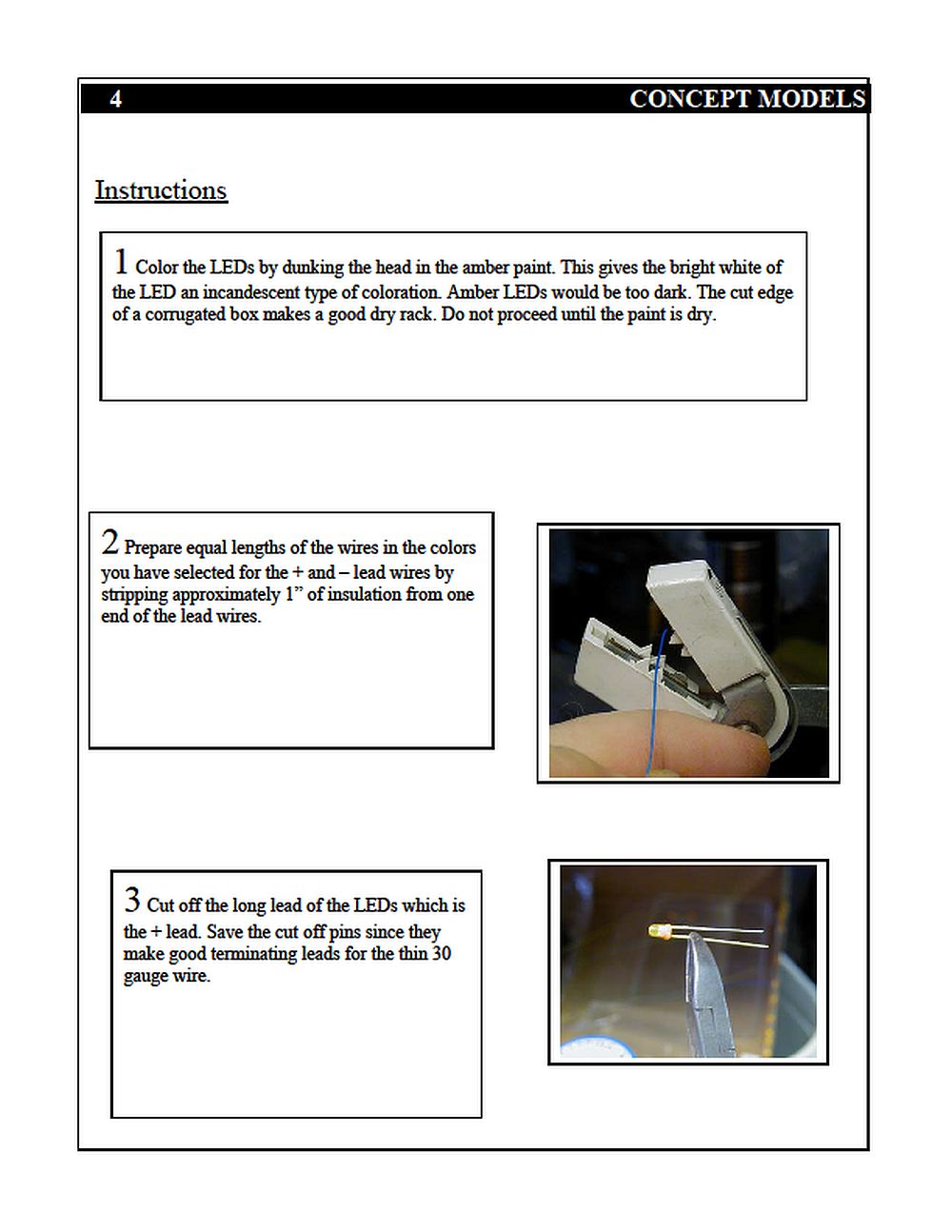 4 CONCEPT MODELS

Instructions

1 Color the LEDs by dunking the head in the amber paint. This gives the bright white of the LED an incandescent type of coloration. Amber LEDs would be too dark. The cut edge of a corrugated box makes a good dry rack. Do not proceed until the paint is dry.

2 Prepare equal lengths of the wires in the colors you have selected for the + and – lead wires by stripping approximately 1” of insulation from one end of the lead wires.

3 Cut off the long lead of the LEDs which is the + lead. Save the cut off pins since they make good terminating leads for the thin 30 gauge wire.